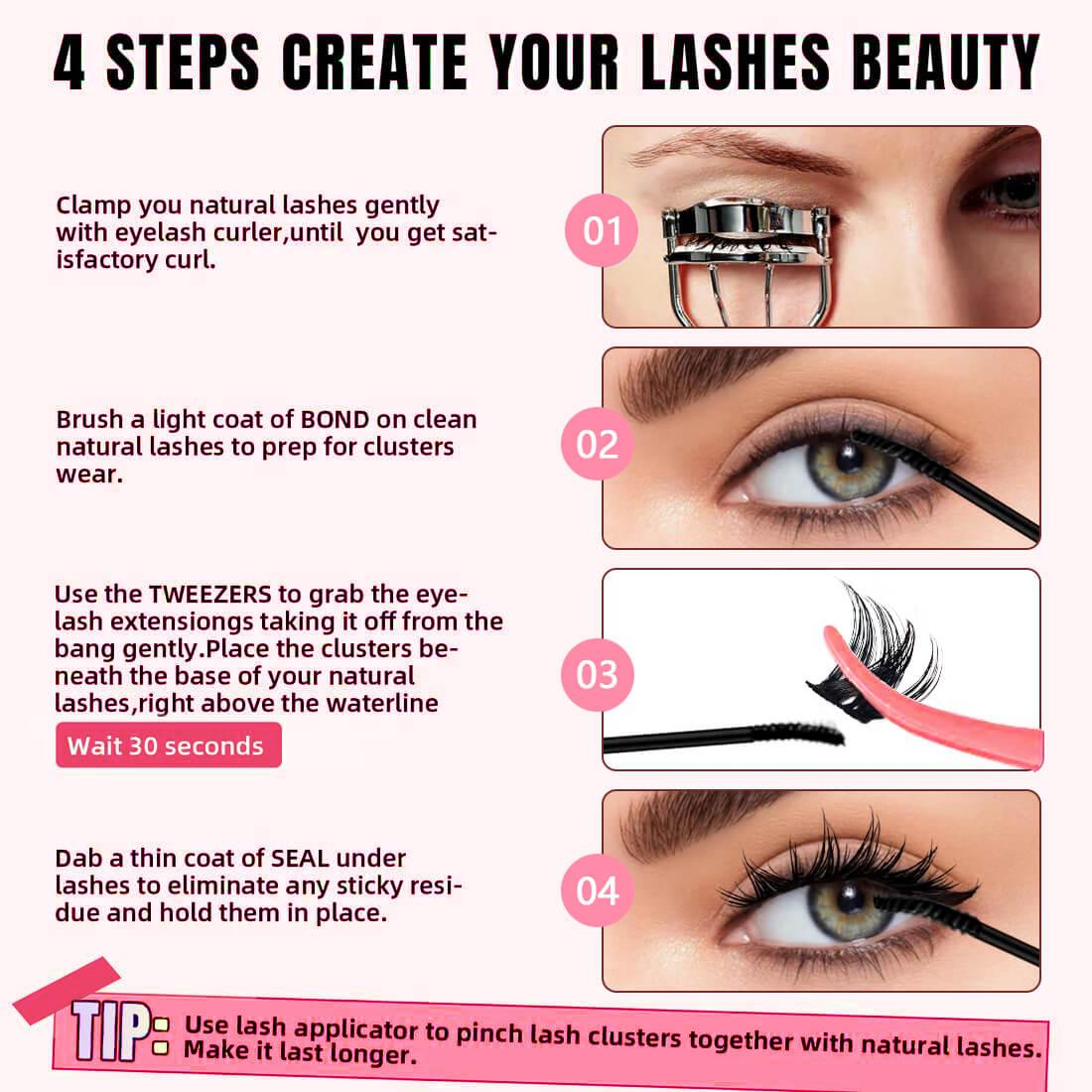 4 STEPS CREATE YOUR LASHES BEAUTY

Clamp you natural lashes gently with eyelash curler,until you get satisfactory curl.

01

Brush a light coat of BOND on clean natural lashes to prep for clusters wear.

02

Use the TWEEZERS to grab the eyelash extensiongs taking it off from the bang gently.Place the clusters beneath the base of your natural lashes,right above the waterline

Wait 30 seconds

03

Dab a thin coat of SEAL under lashes to eliminate any sticky residue and hold them in place.

04

TIP: Use lash applicator to pinch lash clusters together with natural lashes. Make it last longer.