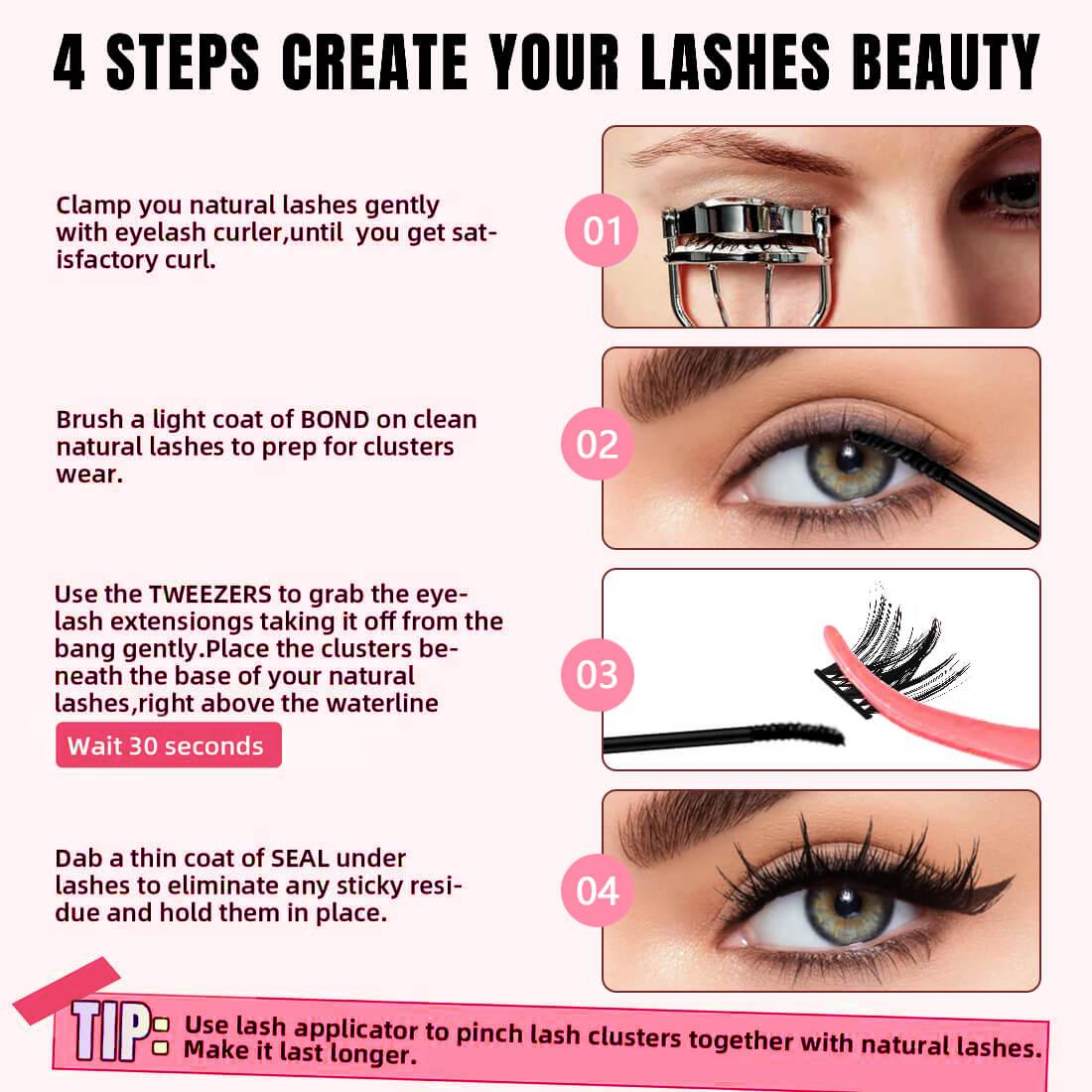 4 STEPS CREATE YOUR LASHES BEAUTY

Clamp you natural lashes gently with eyelash curler,until you get satisfactory curl.

01

Brush a light coat of BOND on clean natural lashes to prep for clusters wear.

02

Use the TWEEZERS to grab the eyelash extensiongs taking it off from the bang gently.Place the clusters beneath the base of your natural lashes,right above the waterline

Wait 30 seconds

03

Dab a thin coat of SEAL under lashes to eliminate any sticky residue and hold them in place.

04

TIP: Use lash applicator to pinch lash clusters together with natural lashes. Make it last longer.