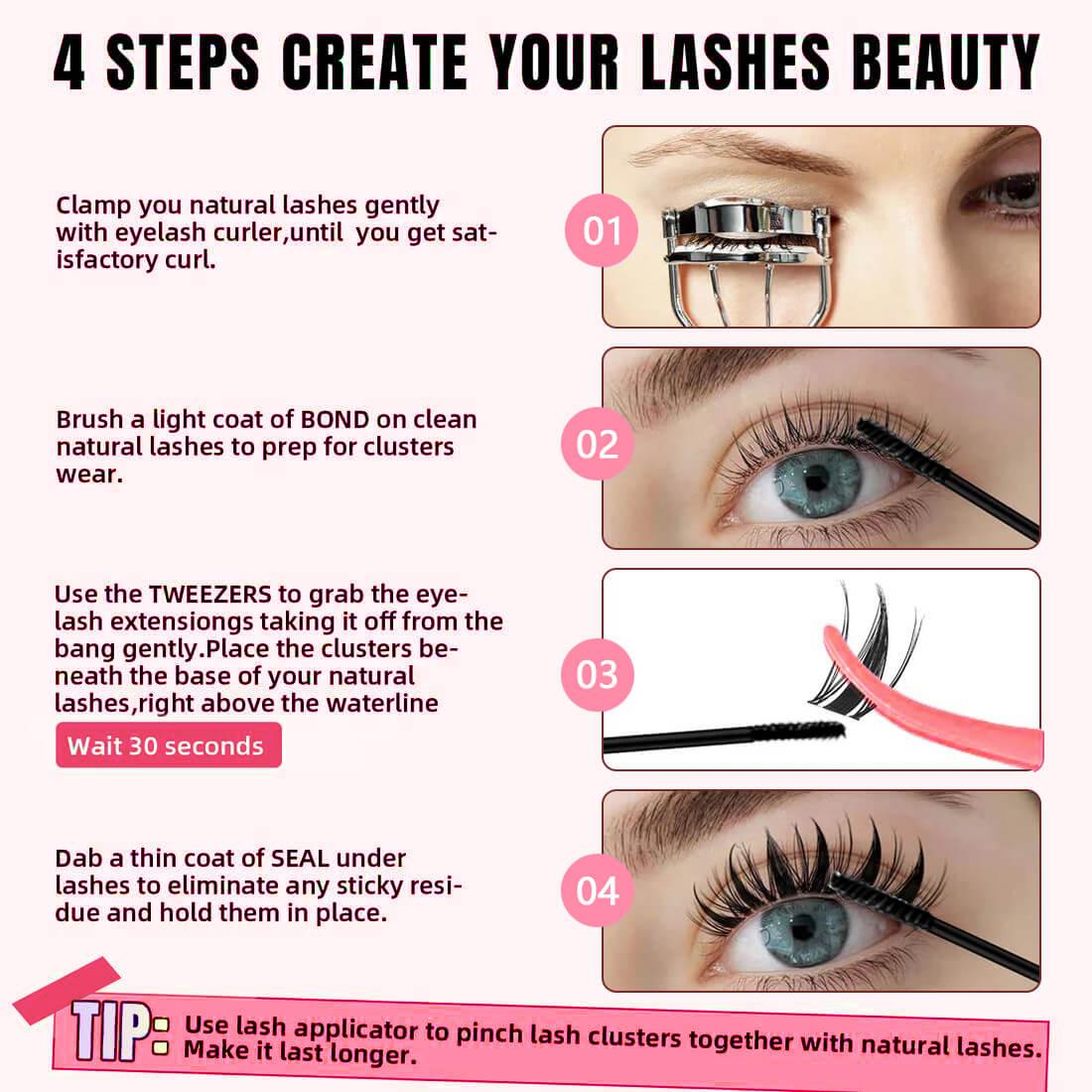 4 STEPS CREATE YOUR LASHES BEAUTY

Clamp you natural lashes gently with eyelash curler,until you get satisfactory curl.

01

Brush a light coat of BOND on clean natural lashes to prep for clusters wear.

02

Use the TWEEZERS to grab the eyelash extensiongs taking it off from the bang gently.Place the clusters beneath the base of your natural lashes,right above the waterline

Wait 30 seconds

03

Dab a thin coat of SEAL under lashes to eliminate any sticky residue and hold them in place.

04

TIP: Use lash applicator to pinch lash clusters together with natural lashes. Make it last longer.